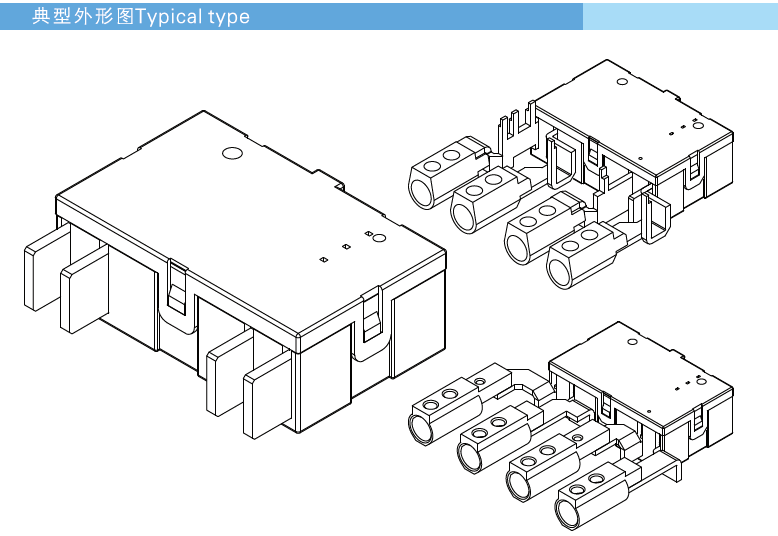 典型外形图Typical type