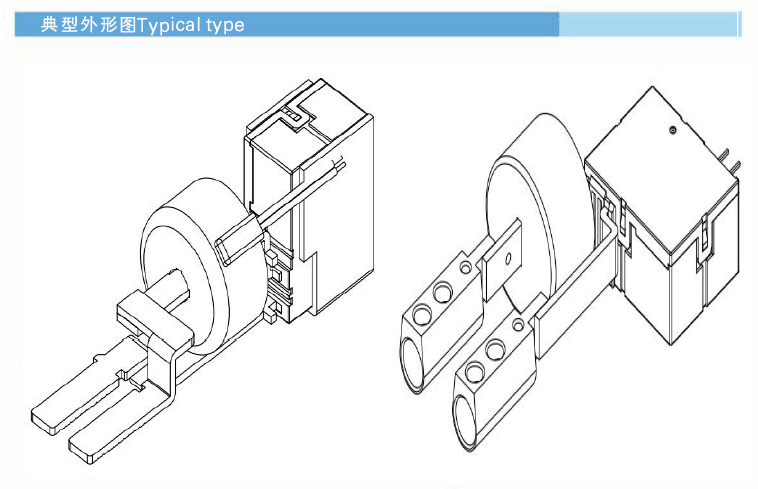 典型外形图Typical type