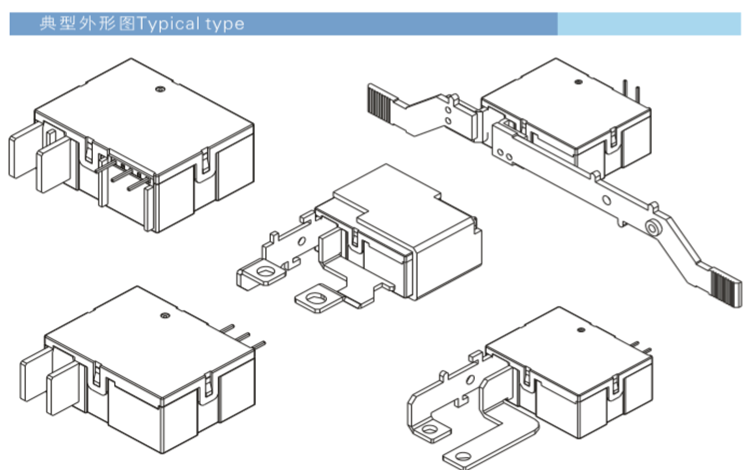 典型外形图Typical type