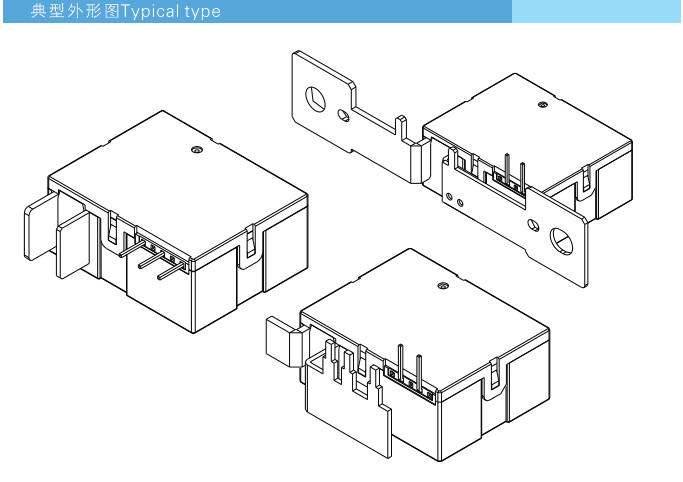 典型外形图Typical type