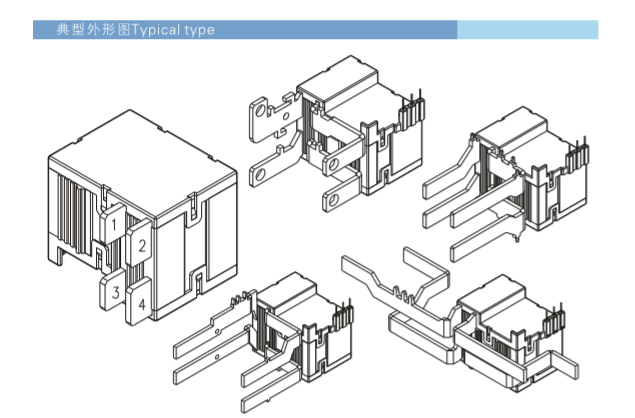 典型外形图Typical type

1
2
3
4